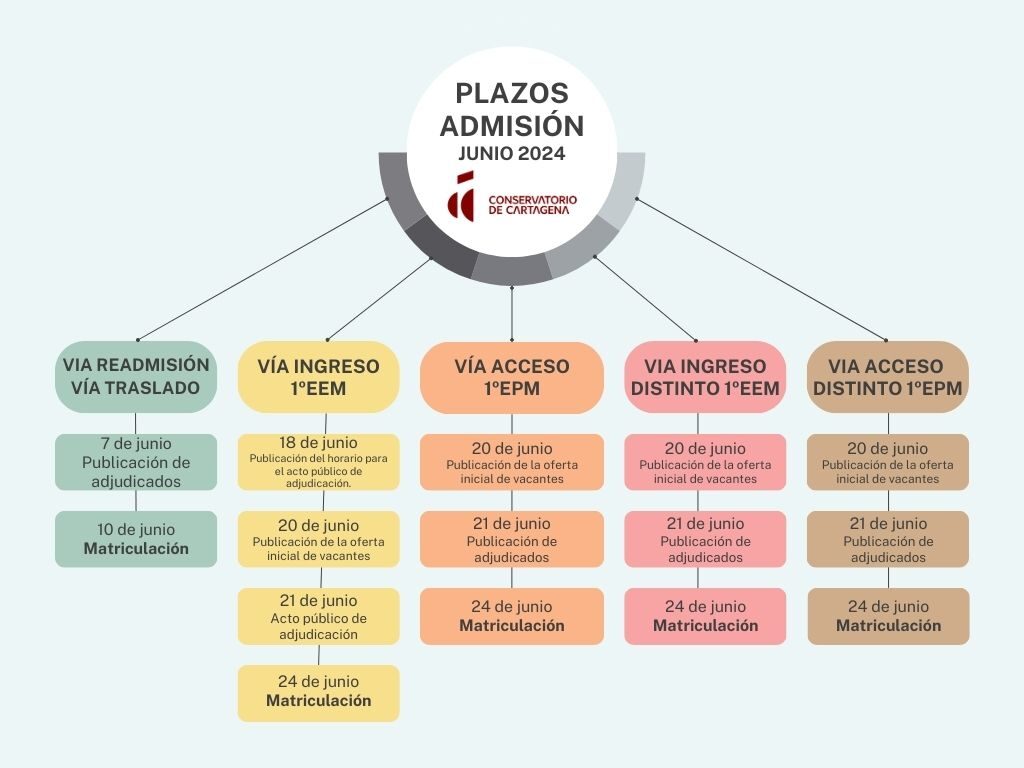 PLAZOS ADMISIÓN
JUNIO 2024

CONSERVATORIO DE CARTAGENA

VIA READMISIÓN VÍA TRASLADO

7 de junio
Publicación de adjudicados

10 de junio
Matriculación

VÍA INGRESO 1ºEEM

18 de junio
Publicación del horario para el acto público de adjudicación.

20 de junio
Publicación de la oferta inicial de vacantes

21 de junio
Acto público de adjudicación

24 de junio
Matriculación

VÍA ACCESO 1ºEPM

20 de junio
Publicación de la oferta inicial de vacantes

21 de junio
Publicación de adjudicados

24 de junio
Matriculación

VIA INGRESO DISTINTO 1ºEEM

20 de junio
Publicación de la oferta inicial de vacantes

21 de junio
Publicación de adjudicados

24 de junio
Matriculación

VIA ACCESO DISTINTO 1ºEPM

20 de junio
Publicación de la oferta inicial de vacantes

21 de junio
Publicación de adjudicados

24 de junio
Matriculación